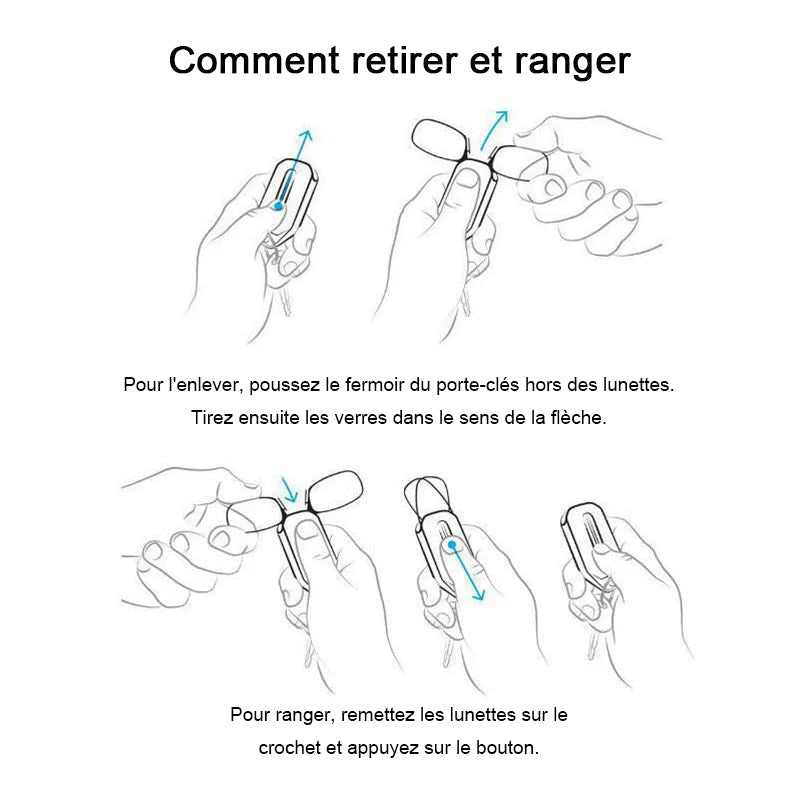 Comment retirer et ranger

Pour l'enlever, poussez le fermoir du porte-clés hors des lunettes. Tirez ensuite les verres dans le sens de la flèche.

Pour ranger, remettez les lunettes sur le crochet et appuyez sur le bouton.