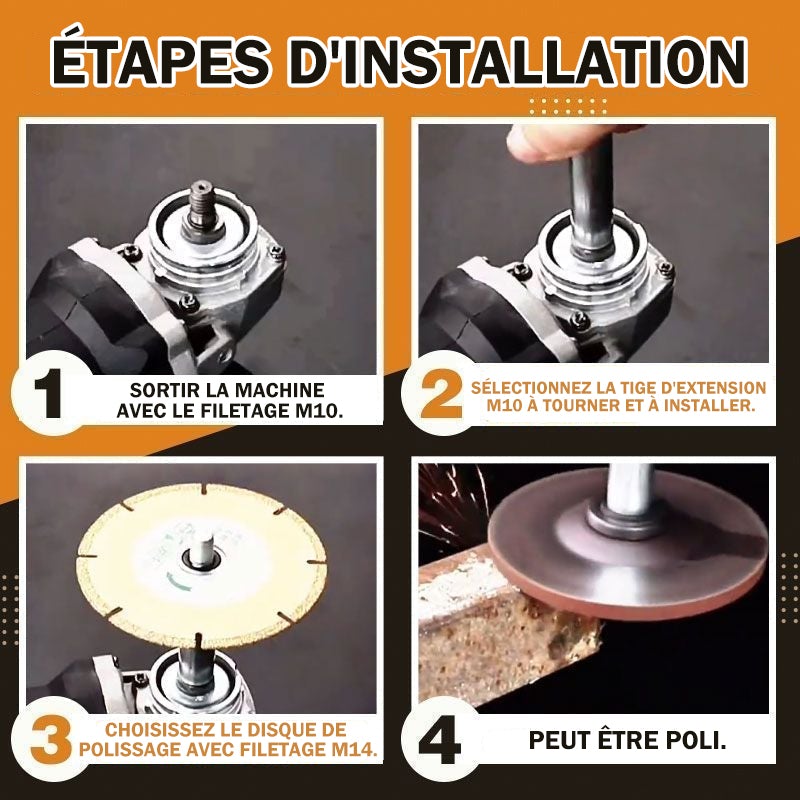 ÉTAPES D'INSTALLATION

1
SORTIR LA MACHINE AVEC LE FILETAGE M10.

2
SÉLECTIONNEZ LA TIGE D'EXTENSION M10 À TOURNER ET À INSTALLER.

3
CHOISISSEZ LE DISQUE DE POLISSAGE AVEC FILETAGE M14.

4
PEUT ÊTRE POLI.