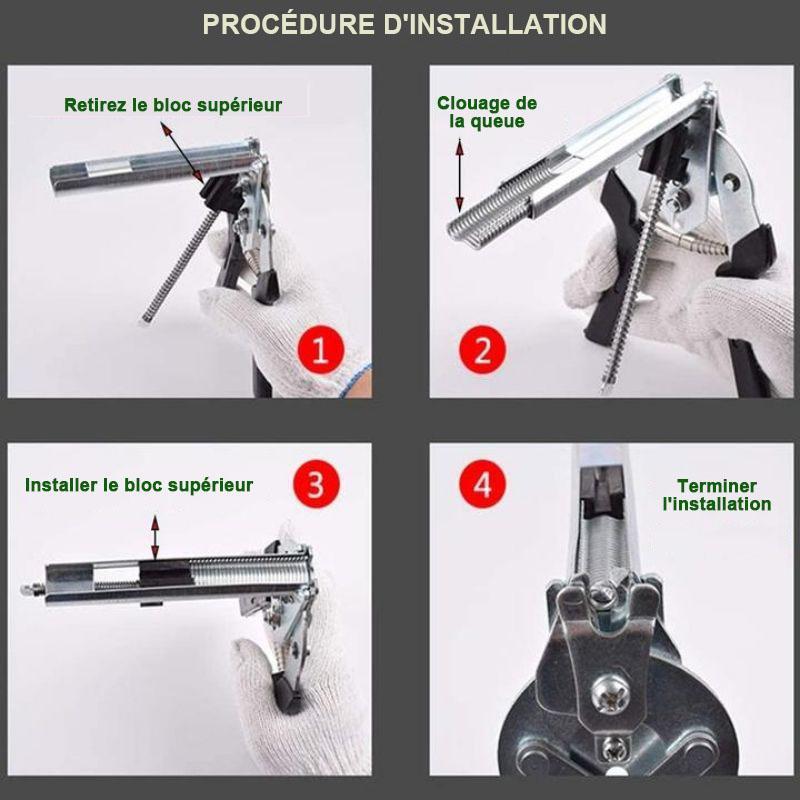 PROCÉDURE D'INSTALLATION

Retirez le bloc supérieur

1

Clouage de la queue

2

Installer le bloc supérieur

3

4

Terminer l'installation