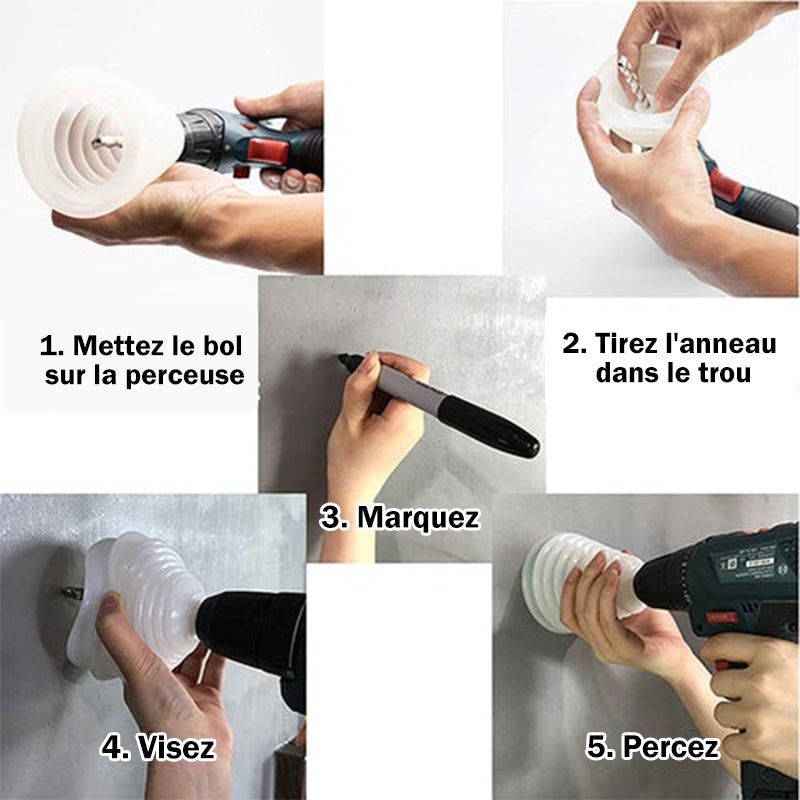 1. Mettez le bol sur la perceuse

2. Tirez l'anneau dans le trou

3. Marquez

4. Visez

5. Percez