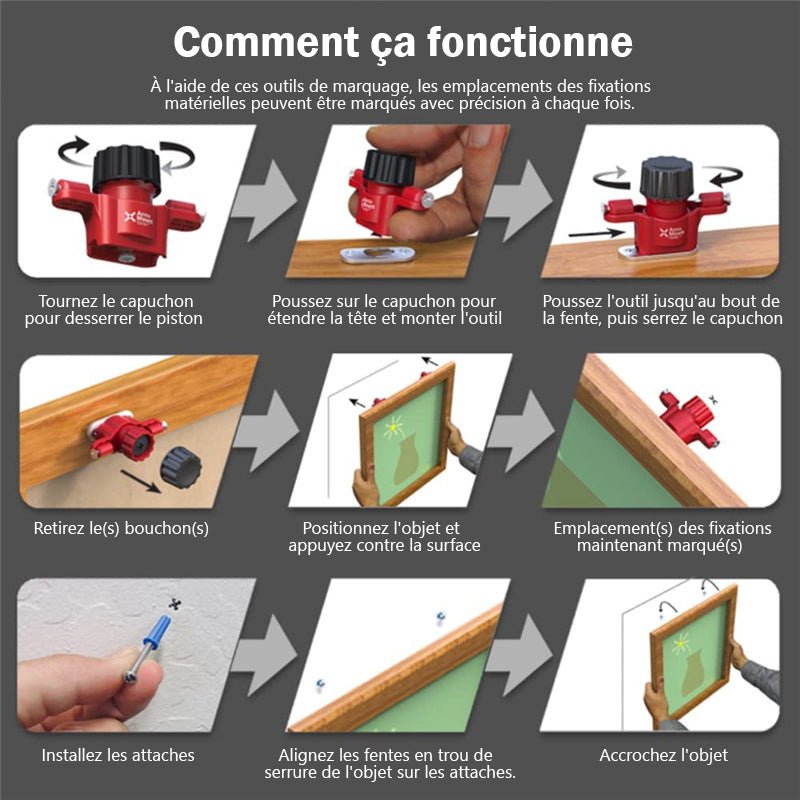 Comment ça fonctionne

À l'aide de ces outils de marquage, les emplacements des fixations matérielles peuvent être marqués avec précision à chaque fois.

Tournez le capuchon pour desserrer le piston

Poussez sur le capuchon pour étendre la tête et monter l'outil

Poussez l'outil jusqu'au bout de la fente, puis serrez le capuchon

Retirez le(s) bouchon(s)

Positionnez l'objet et appuyez contre la surface

Emplacement(s) des fixations maintenant marqué(s)

Installez les attaches

Alignez les fentes en trou de serrure de l'objet sur les attaches.

Accrochez l'objet