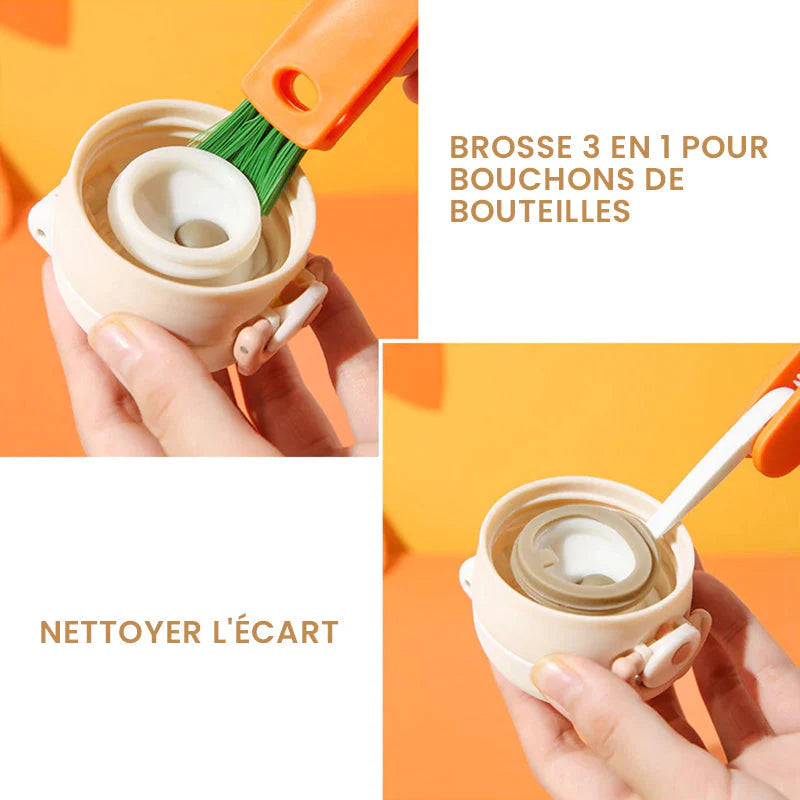 BROSSE 3 EN 1 POUR BOUCHONS DE BOUTEILLES

NETTOYER L'ÉCART