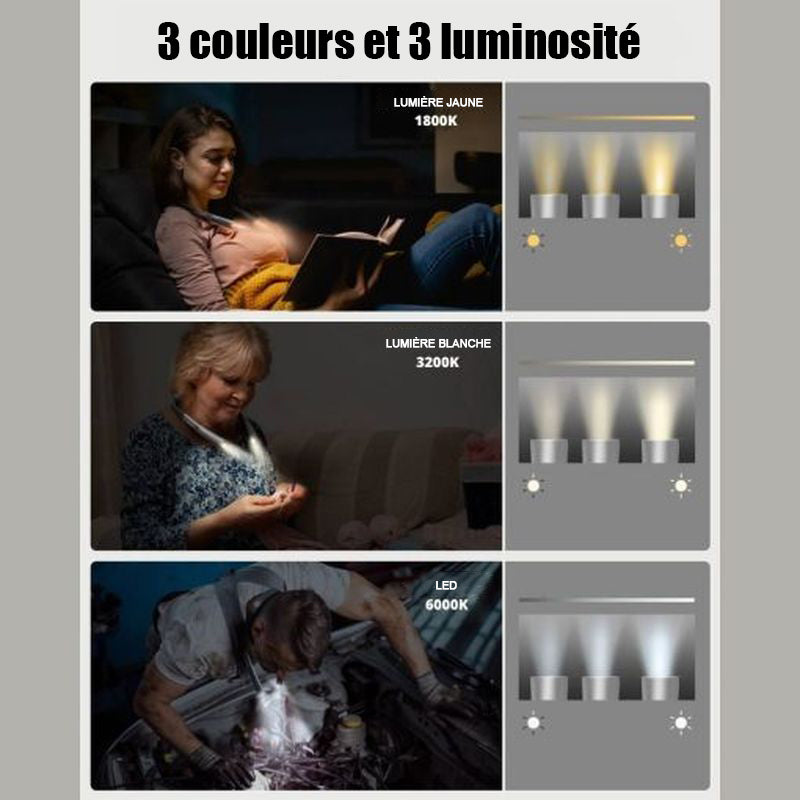 3 couleurs et 3 luminosité

LUMIÈRE JAUNE
1800K

LUMIÈRE BLANCHE
3200K

LED
6000K