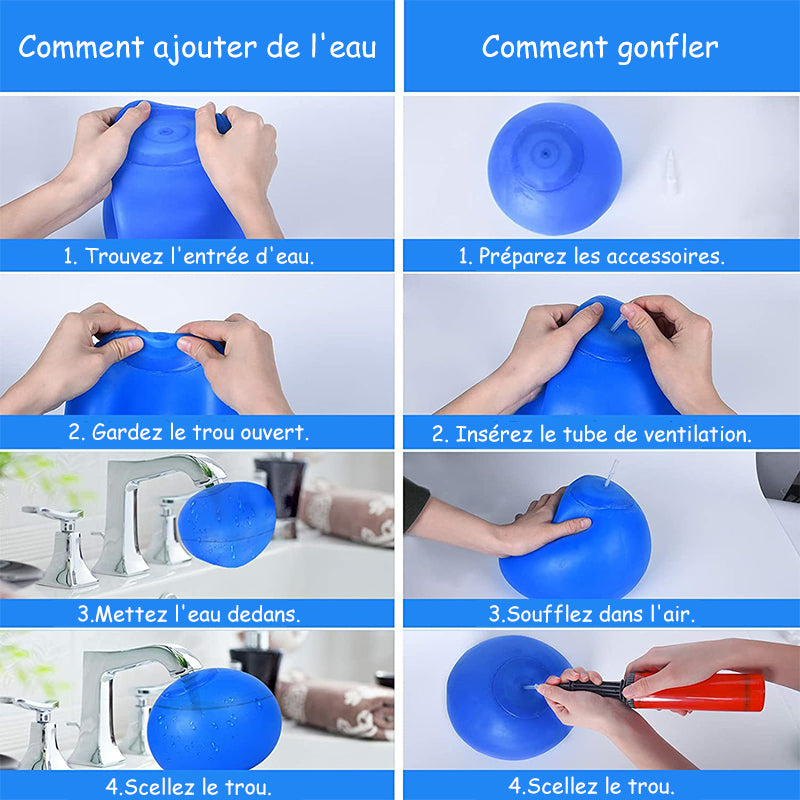 Comment ajouter de l'eau

1. Trouvez l'entrée d'eau.

2. Gardez le trou ouvert.

3.Mettez l'eau dedans.

4.Scellez le trou.

Comment gonfler

1. Préparez les accessoires.

2. Insérez le tube de ventilation.

3.Soufflez dans l'air.

4.Scellez le trou.