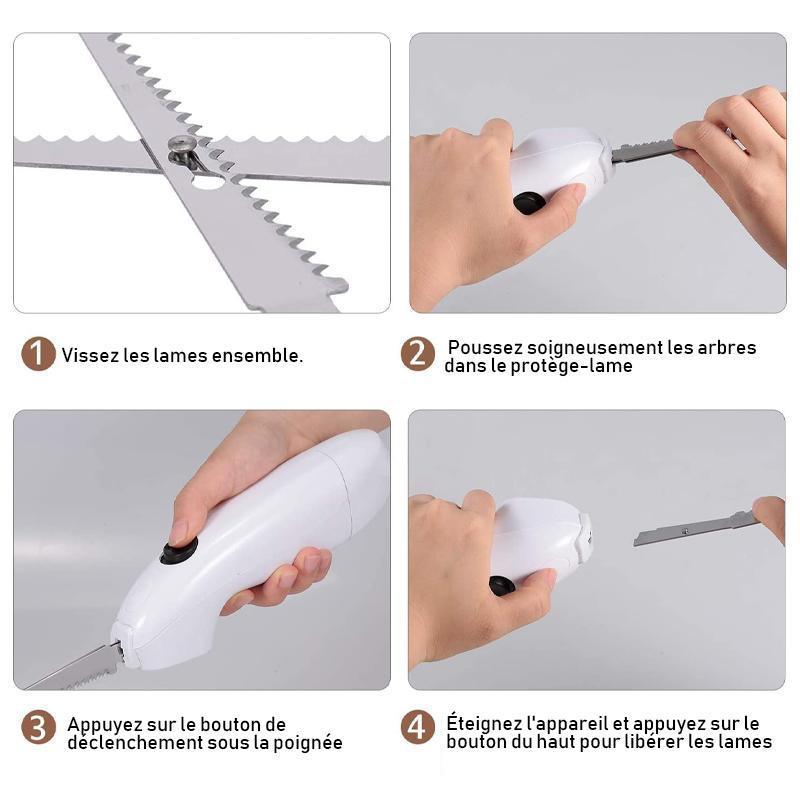 1 Vissez les lames ensemble.

2 Poussez soigneusement les arbres dans le protège-lame

3 Appuyez sur le bouton de déclenchement sous la poignée

4 Éteignez l'appareil et appuyez sur le bouton du haut pour libérer les lames