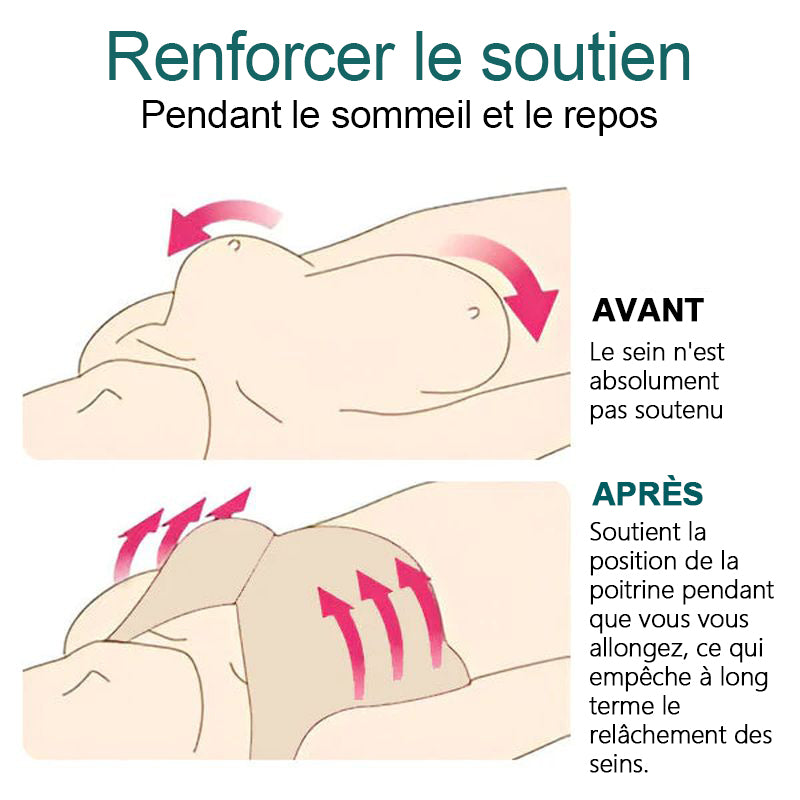 Renforcer le soutien
Pendant le sommeil et le repos

AVANT
Le sein n'est absolument pas soutenu

APRÈS
Soutient la position de la poitrine pendant que vous vous allongez, ce qui empêche à long terme le relâchement des seins.